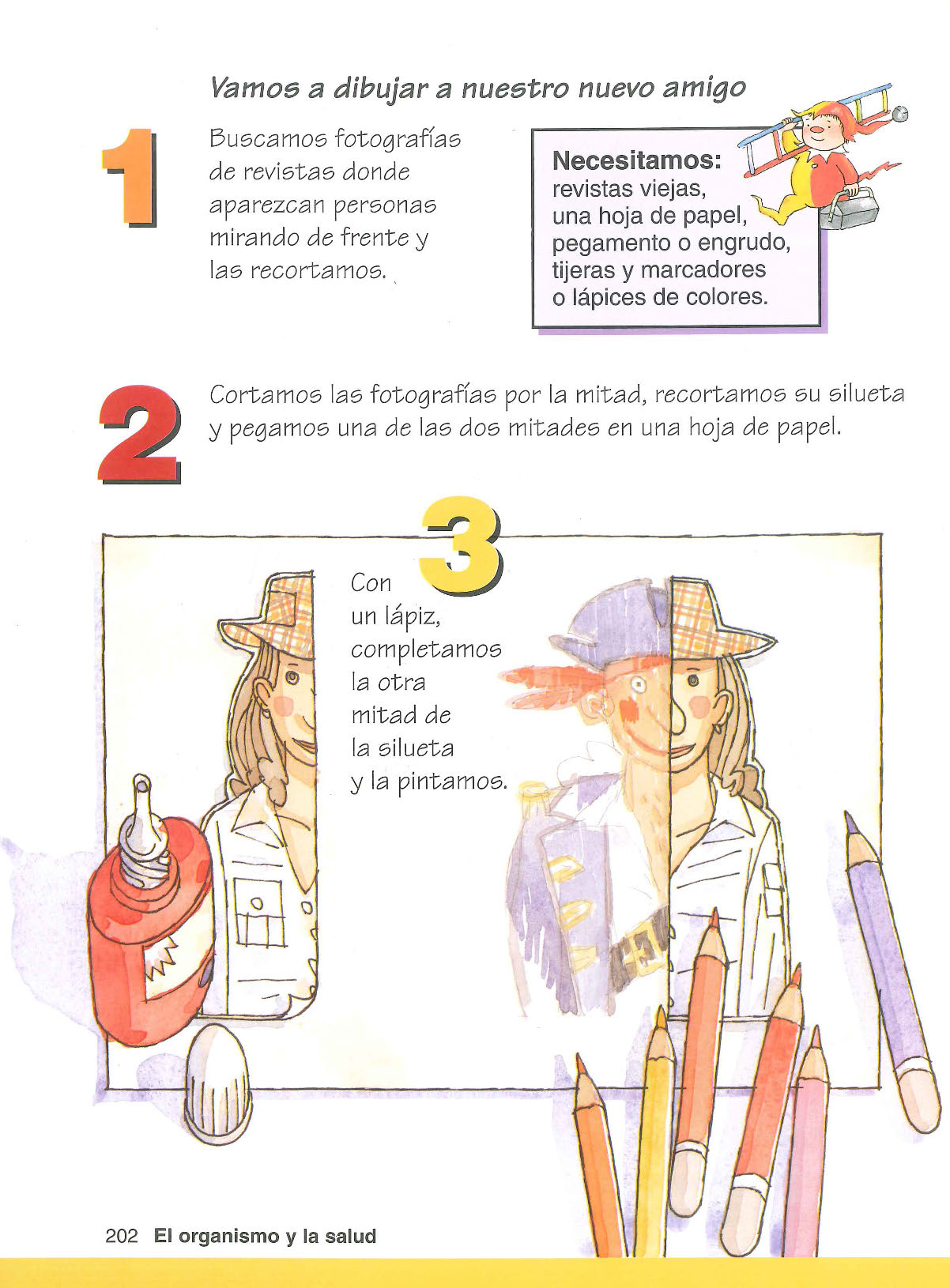 Vamos a dibujar a nuestro nuevo amigo

1

Buscamos fotografías de revistas donde aparezcan personas mirando de frente y las recortamos.

Necesitamos:
revistas viejas, una hoja de papel, pegamento o engrudo, tijeras y marcadores o lápices de colores.

2

Cortamos las fotografías por la mitad, recortamos su silueta y pegamos una de las dos mitades en una hoja de papel.

3

Con un lápiz, completamos la otra mitad de la silueta y la pintamos.

202 El organismo y la salud